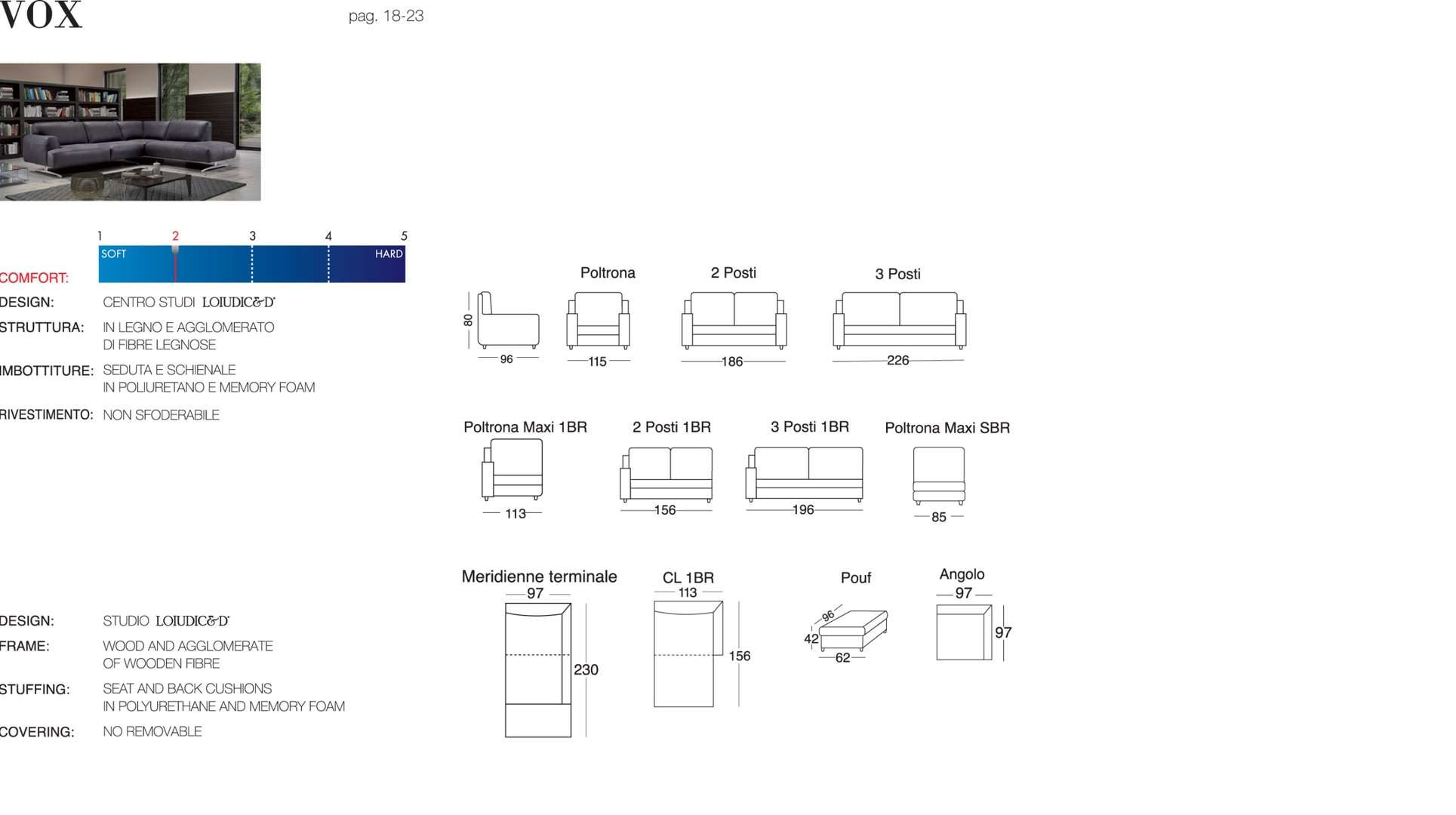 VOX

pag. 18-23

1 2 3 4 5

SOFT HARD

COMFORT:

DESIGN: CENTRO STUDI LOIUDIC&D

STRUTTURA: IN LEGNO E AGGLOMERATO DI FIBRE LEGNOSE

IMBOTTITURE: SEDUTA E SCHIENALE IN POLIURETANO E MEMORY FOAM

RIVESTIMENTO: NON SFODERABILE

DESIGN: STUDIO LOIUDIC&D

FRAME: WOOD AND AGGLOMERATE OF WOODEN FIBRE

STUFFING: SEAT AND BACK CUSHIONS IN POLYURETHANE AND MEMORY FOAM

COVERING: NO REMOVABLE

80
96

Poltrona
115

2 Posti
186

3 Posti
226

Poltrona Maxi 1BR
113

2 Posti 1BR
156

3 Posti 1BR
196

Poltrona Maxi SBR
85

Meridienne terminale
97
230

CL 1BR
113
156

Pouf
96
42
62

Angolo
97
97